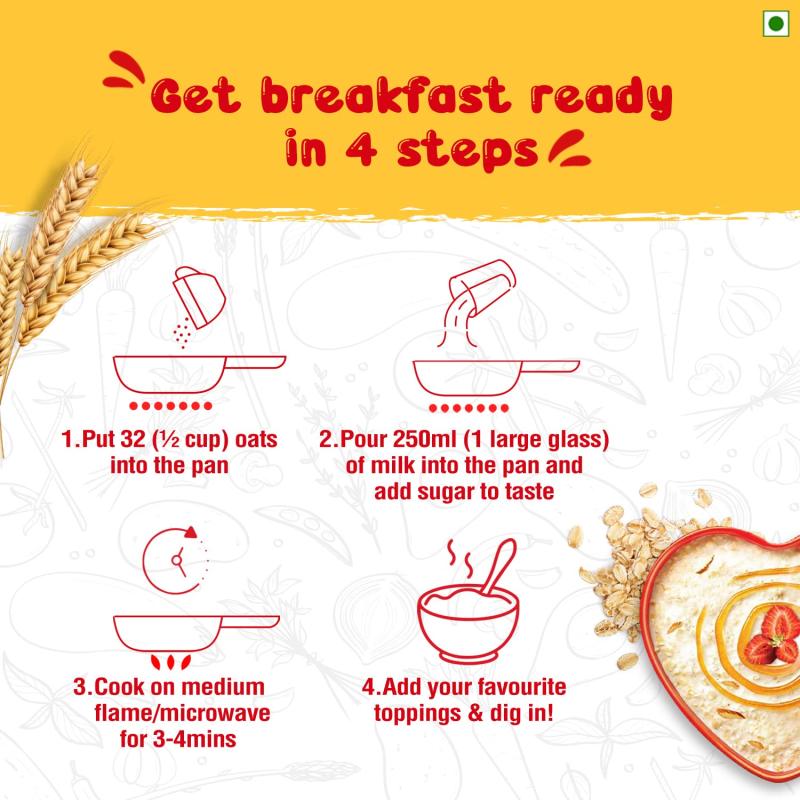 Get breakfast ready in 4 steps

1.Put 32 (½ cup) oats into the pan

2.Pour 250ml (1 large glass) of milk into the pan and add sugar to taste

3.Cook on medium flame/microwave for 3-4mins

4.Add your favourite toppings & dig in!