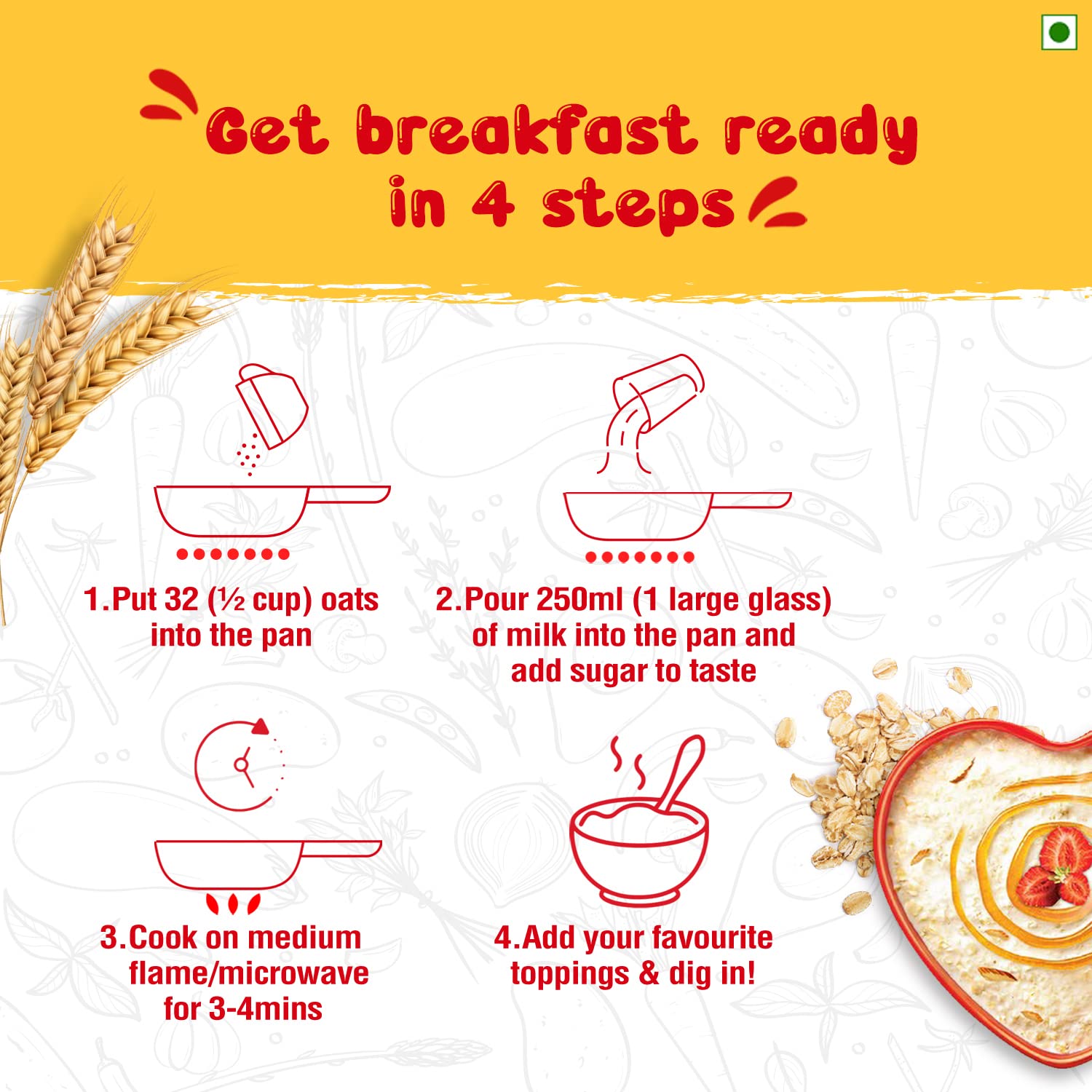 Get breakfast ready in 4 steps

1.Put 32 (½ cup) oats into the pan

2.Pour 250ml (1 large glass) of milk into the pan and add sugar to taste

3.Cook on medium flame/microwave for 3-4mins

4.Add your favourite toppings & dig in!