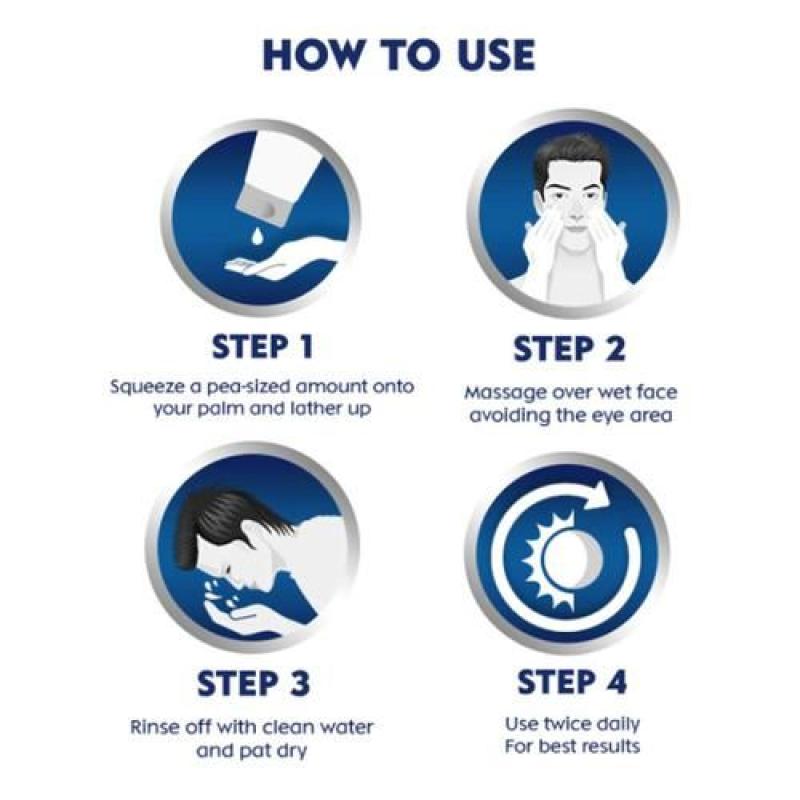 HOW TO USE

STEP 1

Squeeze a pea-sized amount onto your palm and lather up

STEP 2

Massage over wet face avoiding the eye area

STEP 3

Rinse off with clean water and pat dry

STEP 4

Use twice daily
For best results